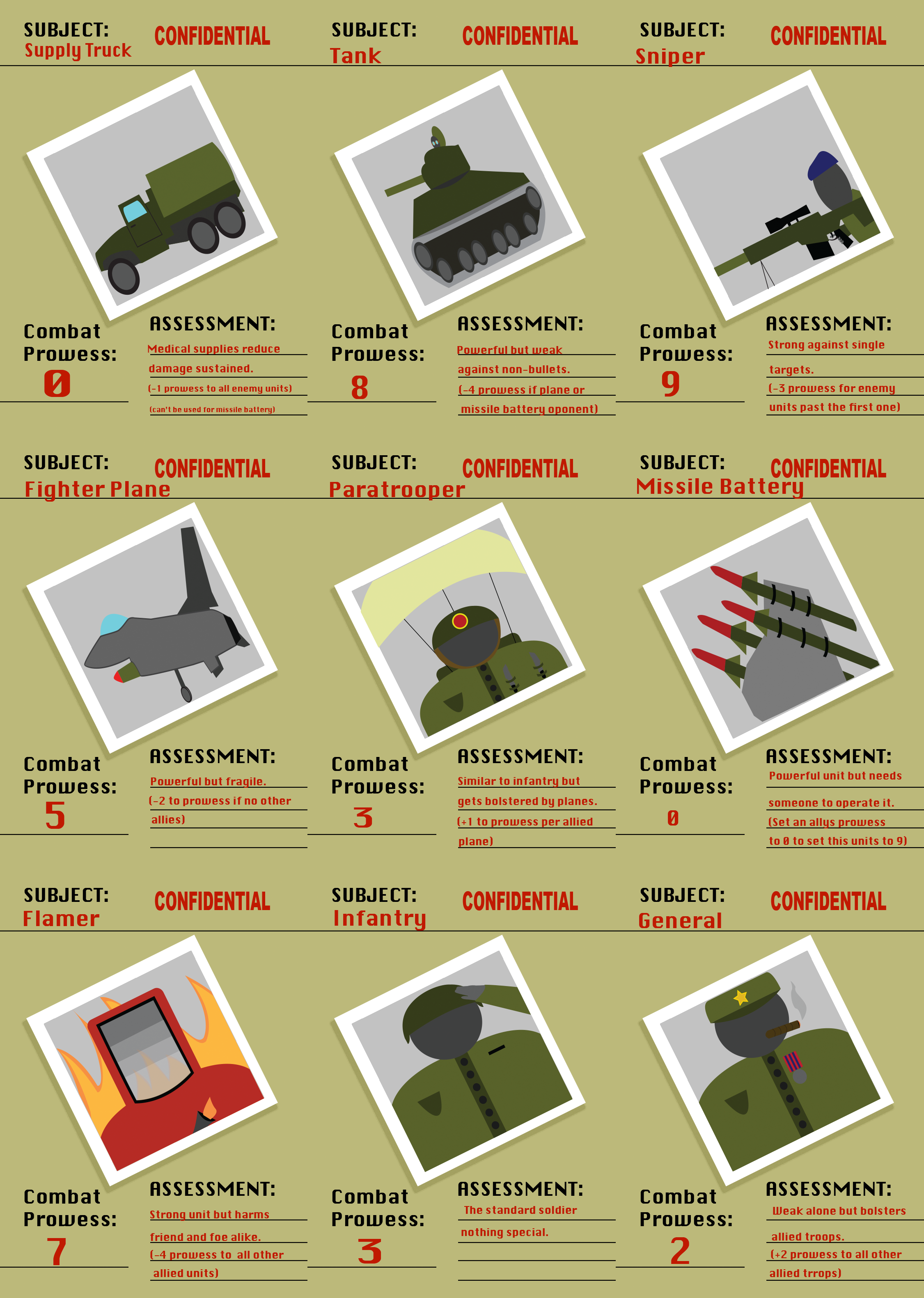 SUBJECT: Supply Truck
CONFIDENTIAL

Combat Prowess: 0

ASSESSMENT:
Medical supplies reduce damage sustained.
(-1 prowess to all enemy units)
(can't be used for missile battery)

SUBJECT: Tank
CONFIDENTIAL

Combat Prowess: 8

ASSESSMENT:
Powerful but weak against non-bullets.
(-4 prowess if plane or missile battery oponent)

SUBJECT: Sniper
CONFIDENTIAL

Combat Prowess: 9

ASSESSMENT:
Strong against single targets.
(-3 prowess for enemy units past the first one)

SUBJECT: Fighter Plane
CONFIDENTIAL

Combat Prowess: 5

ASSESSMENT:
Powerful but fragile.
(-2 to prowess if no other allies)

SUBJECT: Paratrooper
CONFIDENTIAL

Combat Prowess: 3

ASSESSMENT:
Similar to infantry but gets bolstered by planes.
(+1 to prowess per allied plane)

SUBJECT: Missile Battery
CONFIDENTIAL

Combat Prowess: 0

ASSESSMENT:
Powerful unit but needs someone to operate it.
(Set an allys prowess to 0 to set this units to 9)

SUBJECT: Flamer
CONFIDENTIAL

Combat Prowess: 7

ASSESSMENT:
Strong unit but harms friend and foe alike.
(-4 prowess to all other allied units)

SUBJECT: Infantry
CONFIDENTIAL

Combat Prowess: 3

ASSESSMENT:
The standard soldier nothing special.

SUBJECT: General
CONFIDENTIAL

Combat Prowess: 2

ASSESSMENT:
Weak alone but bolsters allied troops.
(+2 prowess to all other allied trrops)